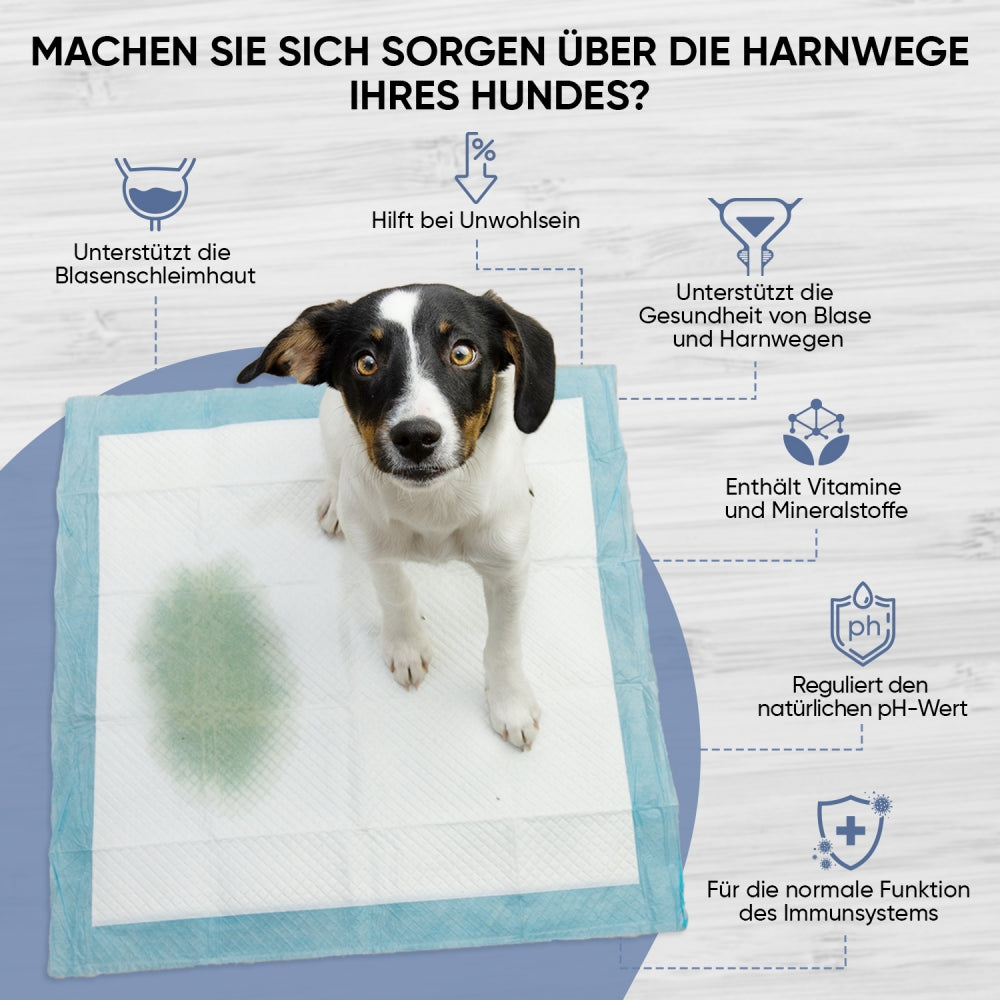 MACHEN SIE SICH SORGEN ÜBER DIE HARNWEGE IHRES HUNDES?

Unterstützt die Blasenschleimhaut

%

Hilft bei Unwohlsein

Unterstützt die Gesundheit von Blase und Harnwegen

Enthält Vitamine und Mineralstoffe

ph

Reguliert den natürlichen pH-Wert

Für die normale Funktion des Immunsystems